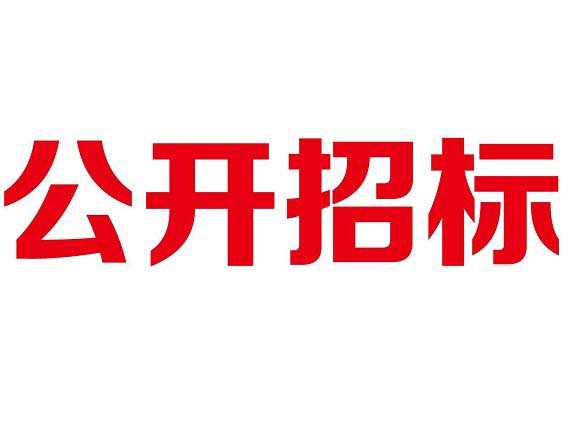 公开招标